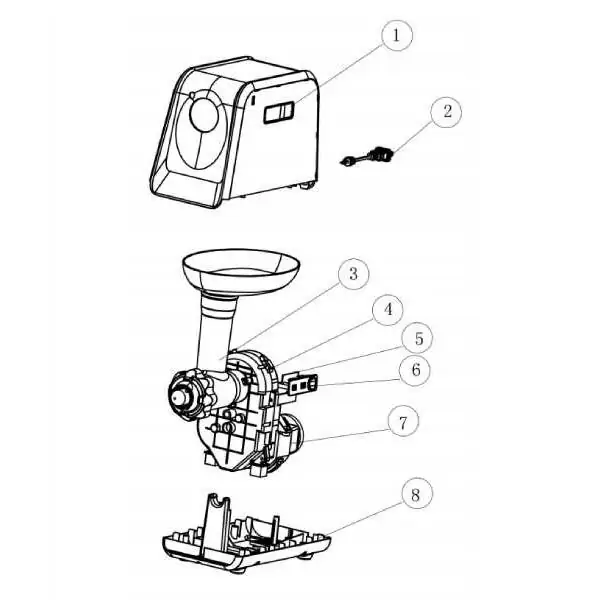 1
2
3
4
5
6
7
8