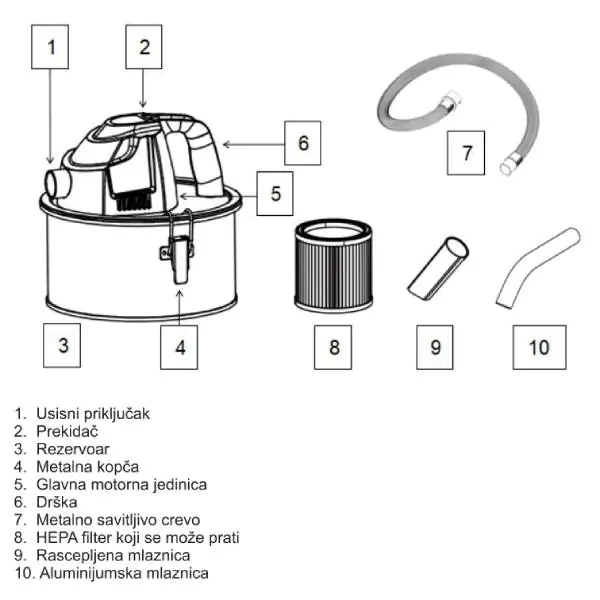 1
2
6
7
5
3
4
8
9
10

1. Usisni priključak
2. Prekidač
3. Rezervoar
4. Metalna kopča
5. Glavna motorna jedinica
6. Drška
7. Metalno savitljivo crevo
8. HEPA filter koji se može prati
9. Rascepljena mlaznica
10. Aluminijumska mlaznica