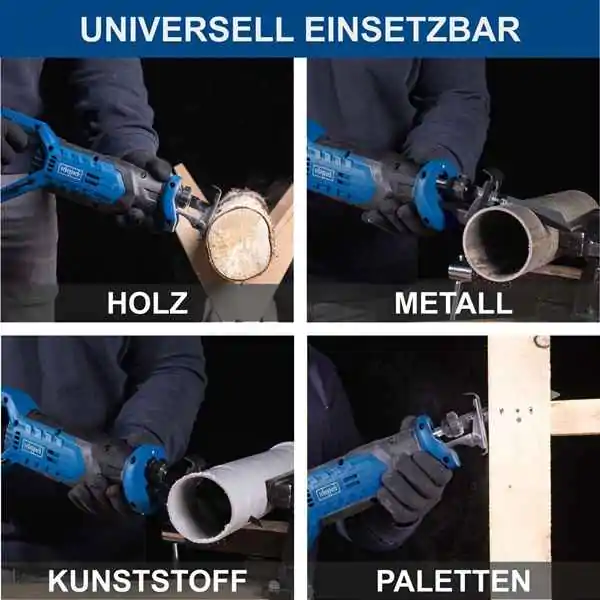 UNIVERSELL EINSETZBAR

scheppach

HOLZ

scheppach

METALL

scheppach

KUNSTSTOFF

scheppach

PALETTEN