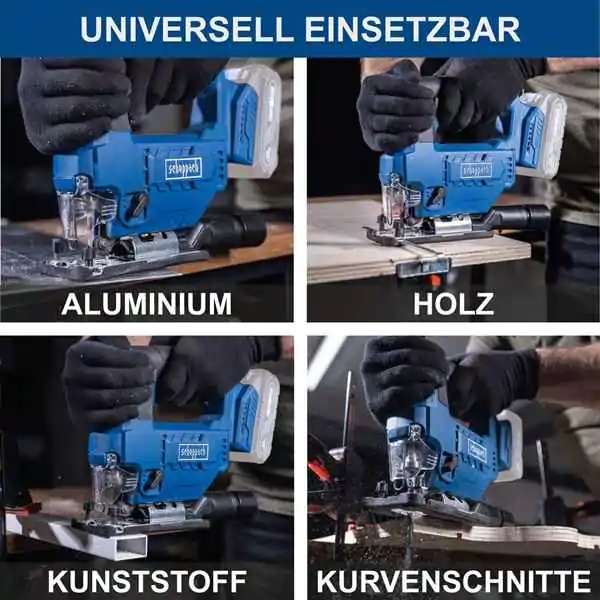 UNIVERSELL EINSETZBAR

scheppach

ALUMINIUM

scheppach

HOLZ

scheppach

KUNSTSTOFF

scheppach

KURVENSCHNITTE