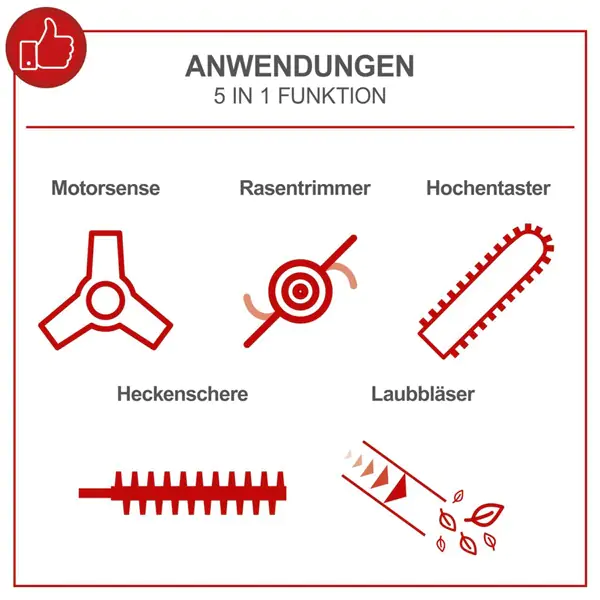 ANWENDUNGEN
5 IN 1 FUNKTION

Motorsense

Rasentrimmer

Hochentaster

Heckenschere

Laubbläser